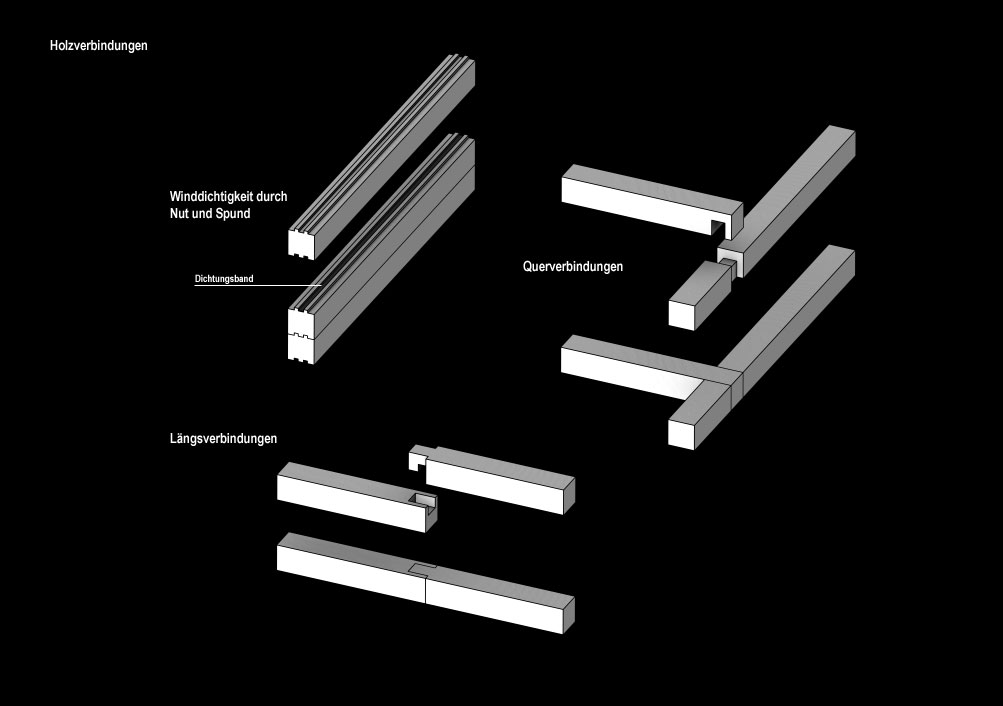 Holzverbindungen

Winddichtigkeit durch Nut und Spund

Dichtungsband

Querverbindungen

Längsverbindungen